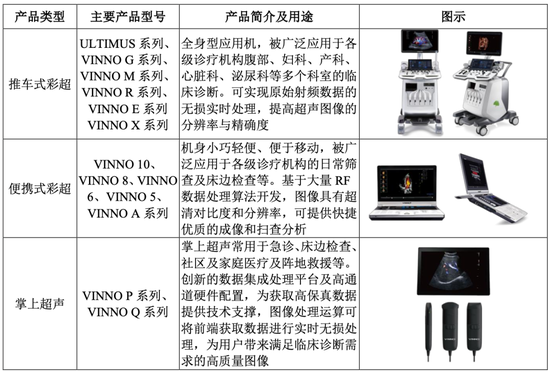 | 产品类型 | 主要产品型号 | 产品简介及用途 | 图示 |
|---|---|---|---|
| 推车式彩超 | ULTIMUS 系列、VINNO G 系列、VINNO M 系列、VINNO R 系列、VINNO E 系列 VINNO X 系列 | 全身型应用机，被广泛应用于各级诊疗机构腹部、妇科、产科、心脏科、泌尿科等多个科室的临床诊断。可实现原始射频数据的无损实时处理，提高超声图像的分辨率与精确度 | |
| 便携式彩超 | VINNO 10、VINNO 8、VINNO 6、VINNO 5、VINNO A 系列 | 机身小巧轻便、便于移动，被广泛应用于各级诊疗机构的日常筛查及床边检查等。基于大量 RF 数据处理算法开发，图像具有超清对比度和分辨率，可提供快捷优质的成像和扫查分析 | |
| 掌上超声 | VINNO P 系列、VINNO Q 系列 | 掌上超声常用于急诊、床边检查、社区及家庭医疗及阵地救援等。创新的数据集成处理平台及高通道硬件配置，为获取高保真数据提供技术支撑，图像处理运算可将前端获取数据进行实时无损处理，为用户带来满足临床诊断需求的高质量图像 | |